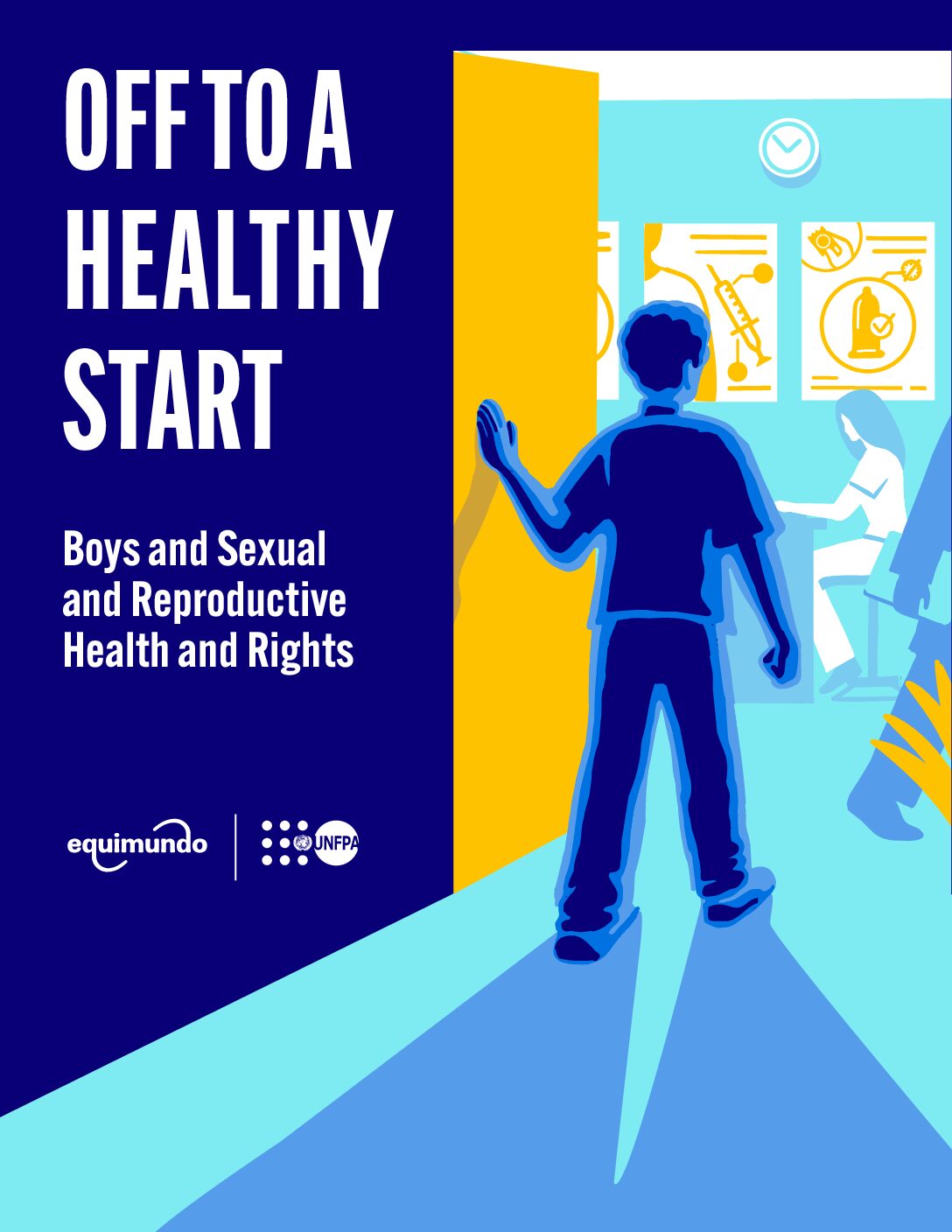 OFF TO A HEALTHY START

Boys and Sexual and Reproductive Health and Rights

equimundo

UNFPA